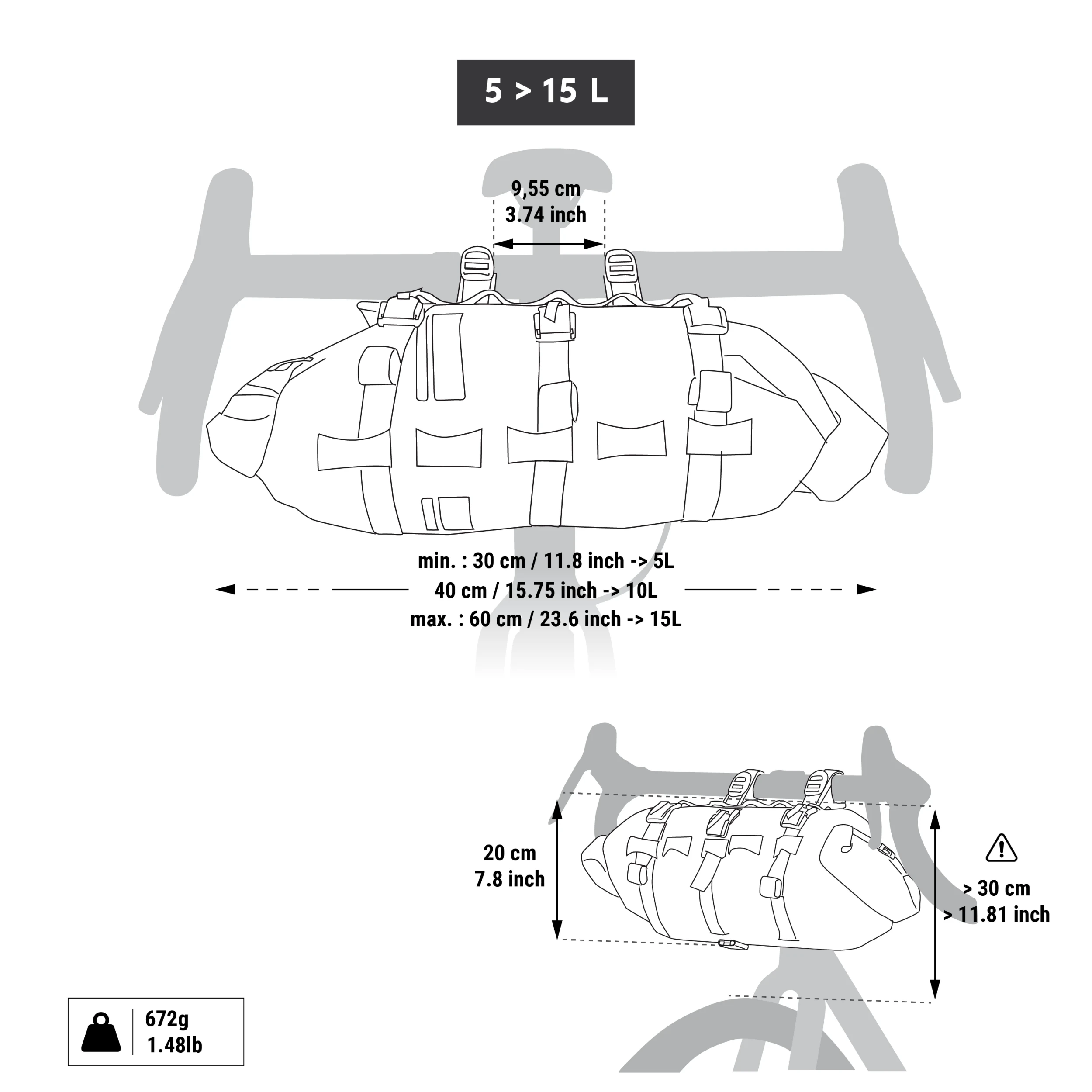 5 > 15 L

9,55 cm
3.74 inch

min. : 30 cm / 11.8 inch -> 5L
40 cm / 15.75 inch -> 10L
max. : 60 cm / 23.6 inch -> 15L

20 cm
7.8 inch

> 30 cm
> 11.81 inch

672g
1.48lb